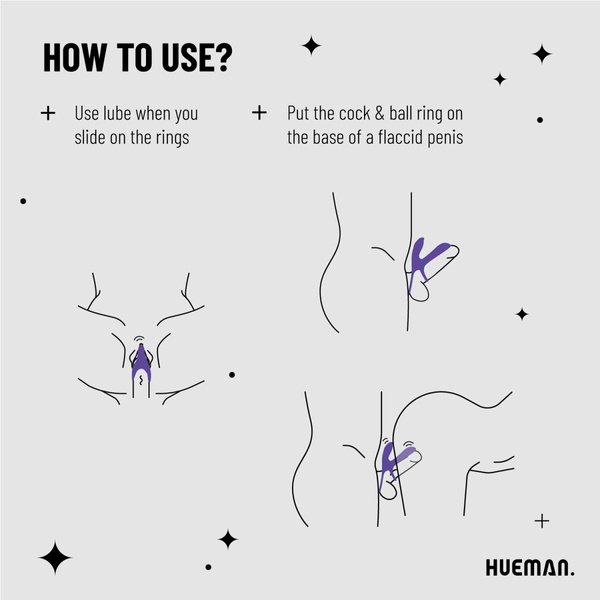 HOW TO USE?

+ Use lube when you slide on the rings

+ Put the cock & ball ring on the base of a flaccid penis

HUEMAN.