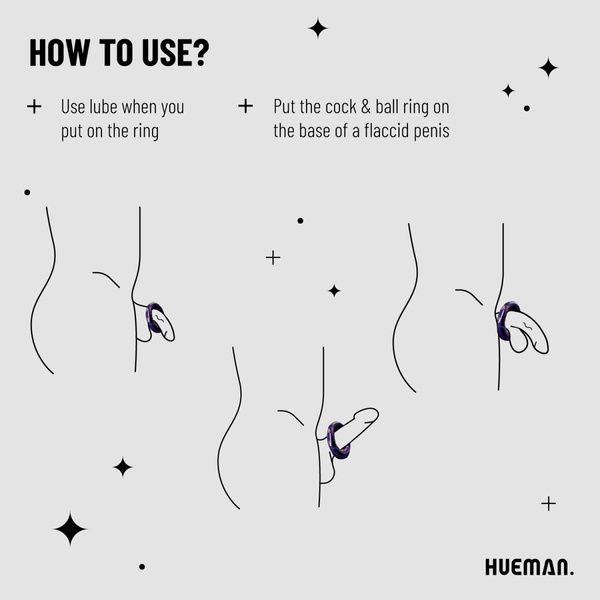 HOW TO USE?

+ Use lube when you put on the ring

+ Put the cock & ball ring on the base of a flaccid penis

HUEMAN.