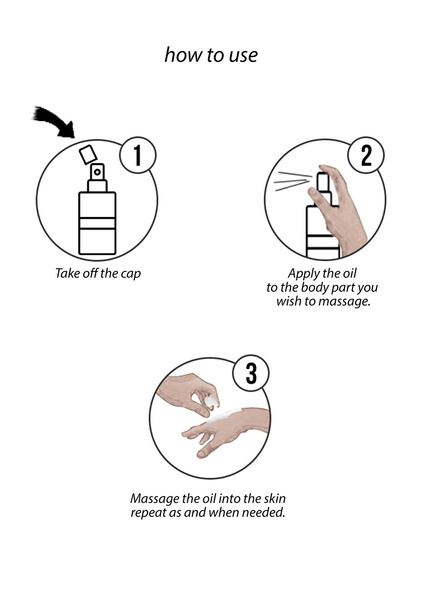 how to use

1

Take off the cap

2

Apply the oil to the body part you wish to massage.

3

Massage the oil into the skin repeat as and when needed.